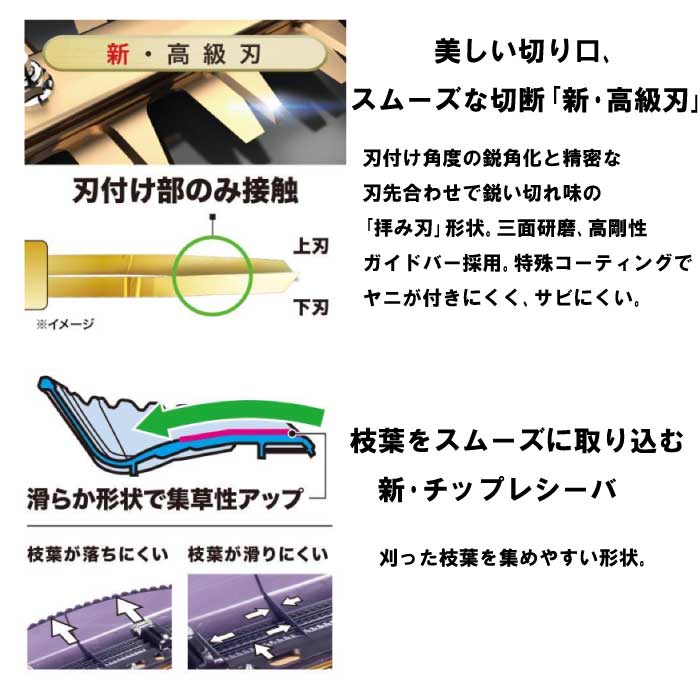 新・高級刃

刃付け部のみ接触

上刃

下刃

※イメージ

美しい切り口、
スムーズな切断「新・高級刃」

刃付け角度の鋭角化と精密な刃先合わせで鋭い切れ味の「拝み刃」形状。三面研磨、高剛性ガイドバー採用。特殊コーティングでヤニが付きにくく、サビにくい。

滑らか形状で集草性アップ

枝葉が落ちにくい

枝葉が滑りにくい

枝葉をスムーズに取り込む
新・チップレシーバ

刈った枝葉を集めやすい形状。